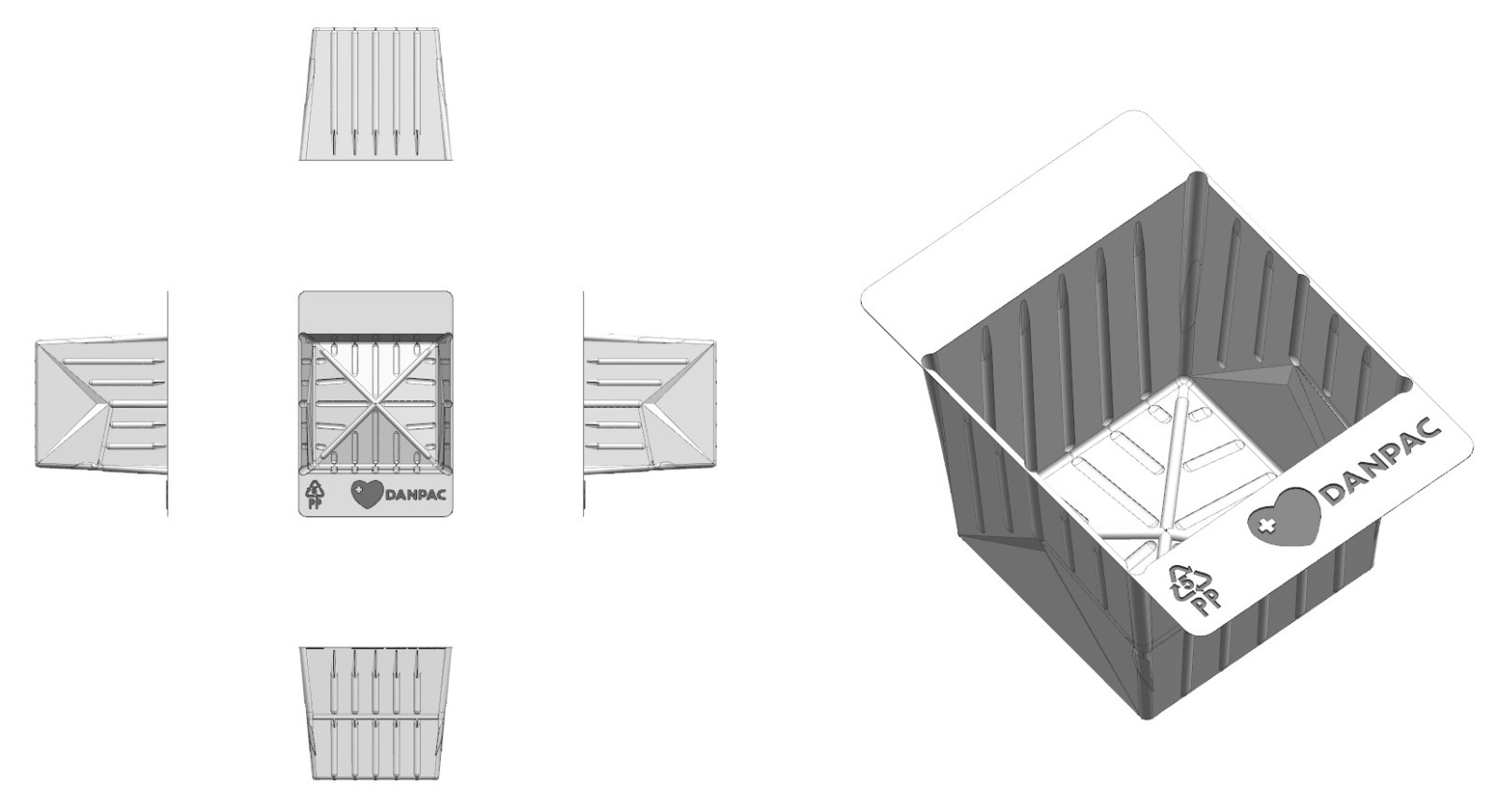 5
PP
DANPAC

5
PP
DANPAC